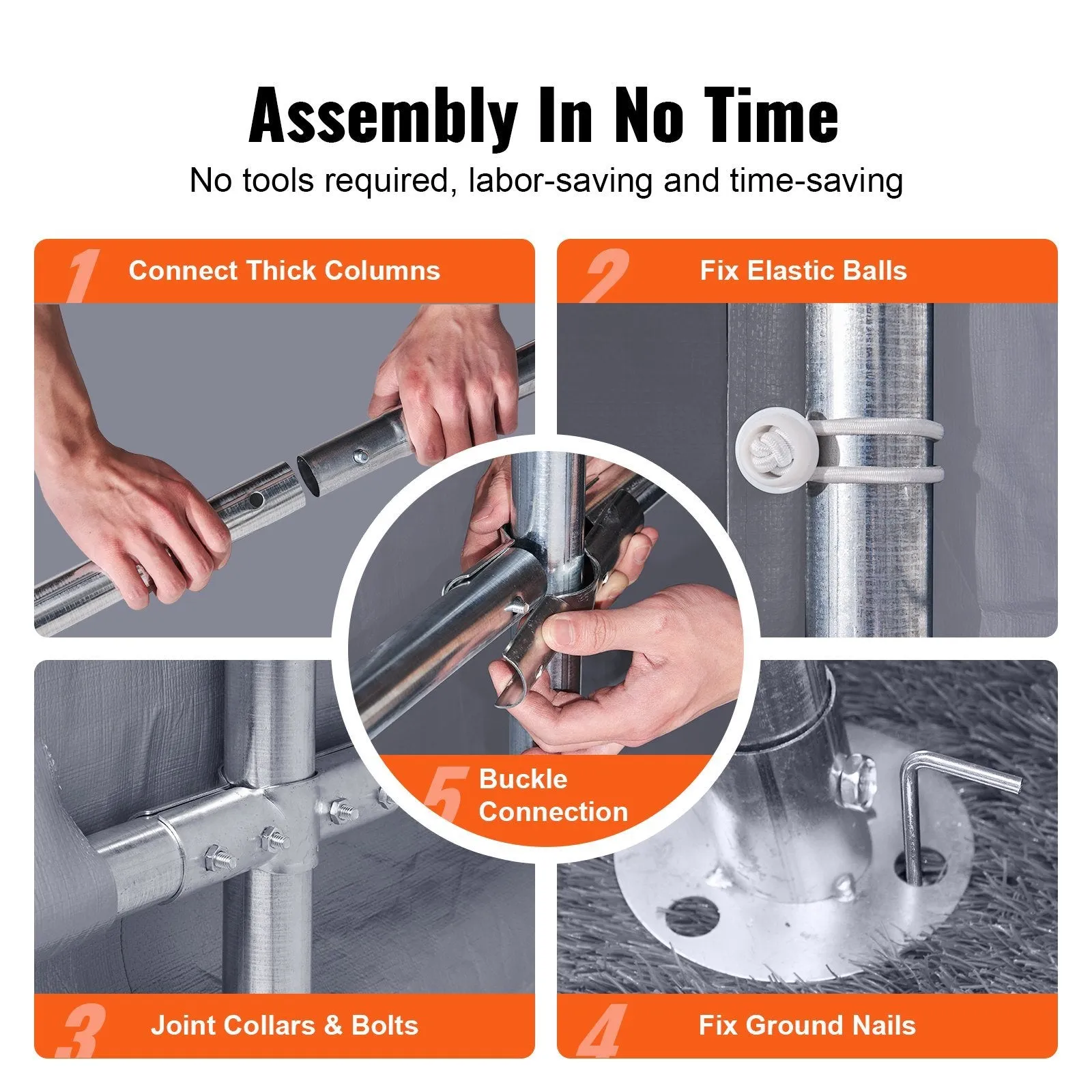 Assembly In No Time

No tools required, labor-saving and time-saving

1 Connect Thick Columns

2 Fix Elastic Balls

5 Buckle Connection

3 Joint Collars & Bolts

4 Fix Ground Nails