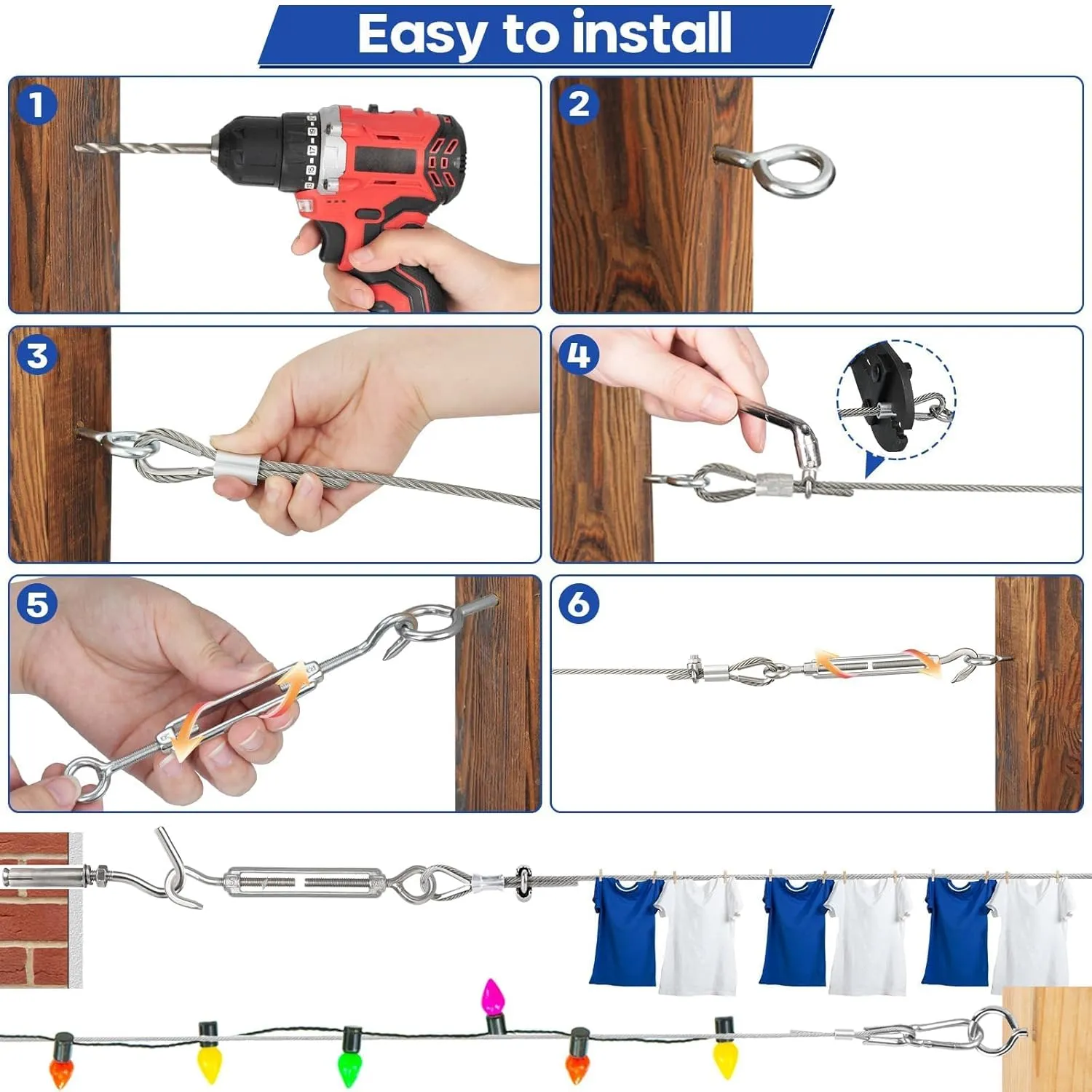 Easy to install

1

2

3

4

5

6