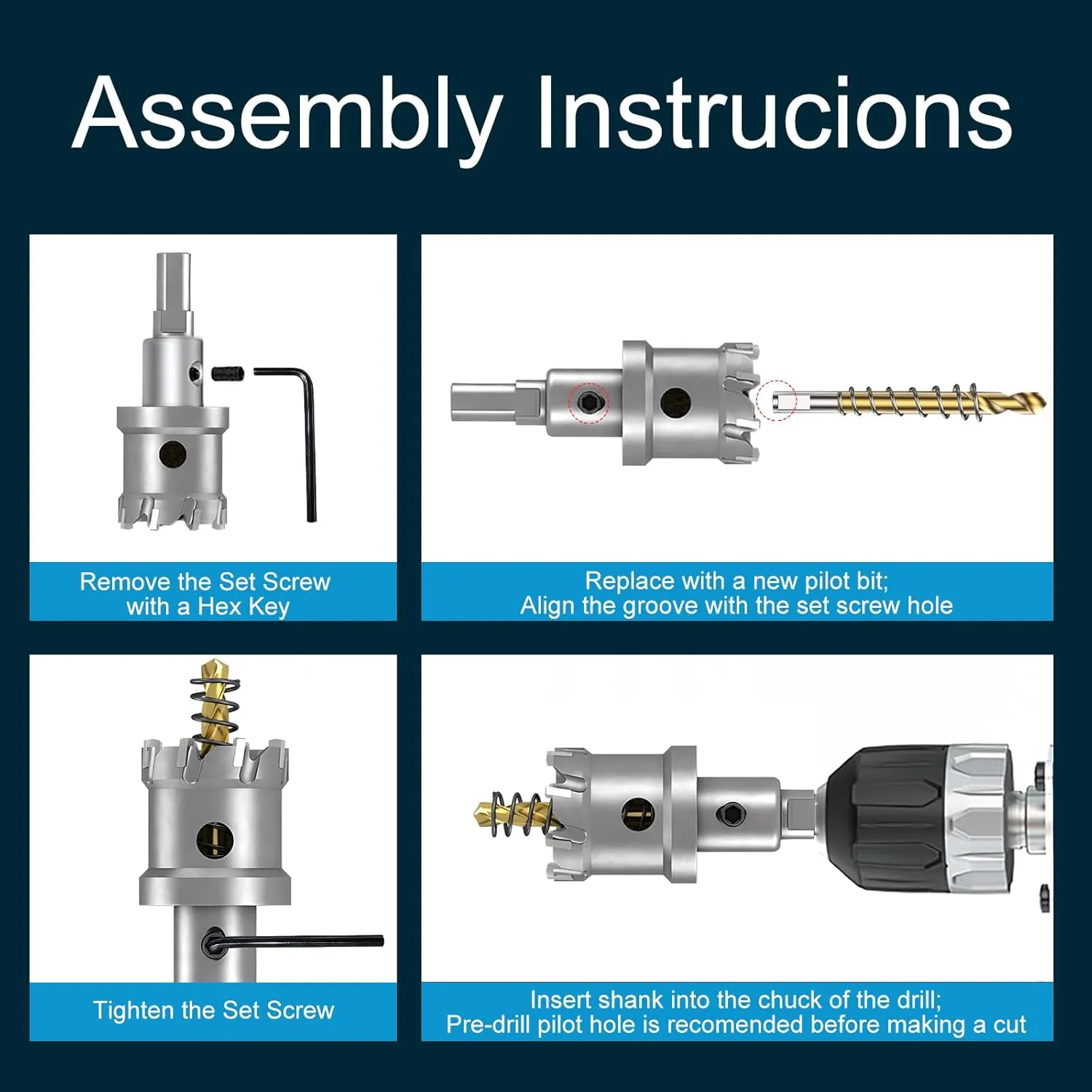 Assembly Instrucions

Remove the Set Screw with a Hex Key

Replace with a new pilot bit; Align the groove with the set screw hole

Tighten the Set Screw

Insert shank into the chuck of the drill; Pre-drill pilot hole is recomended before making a cut