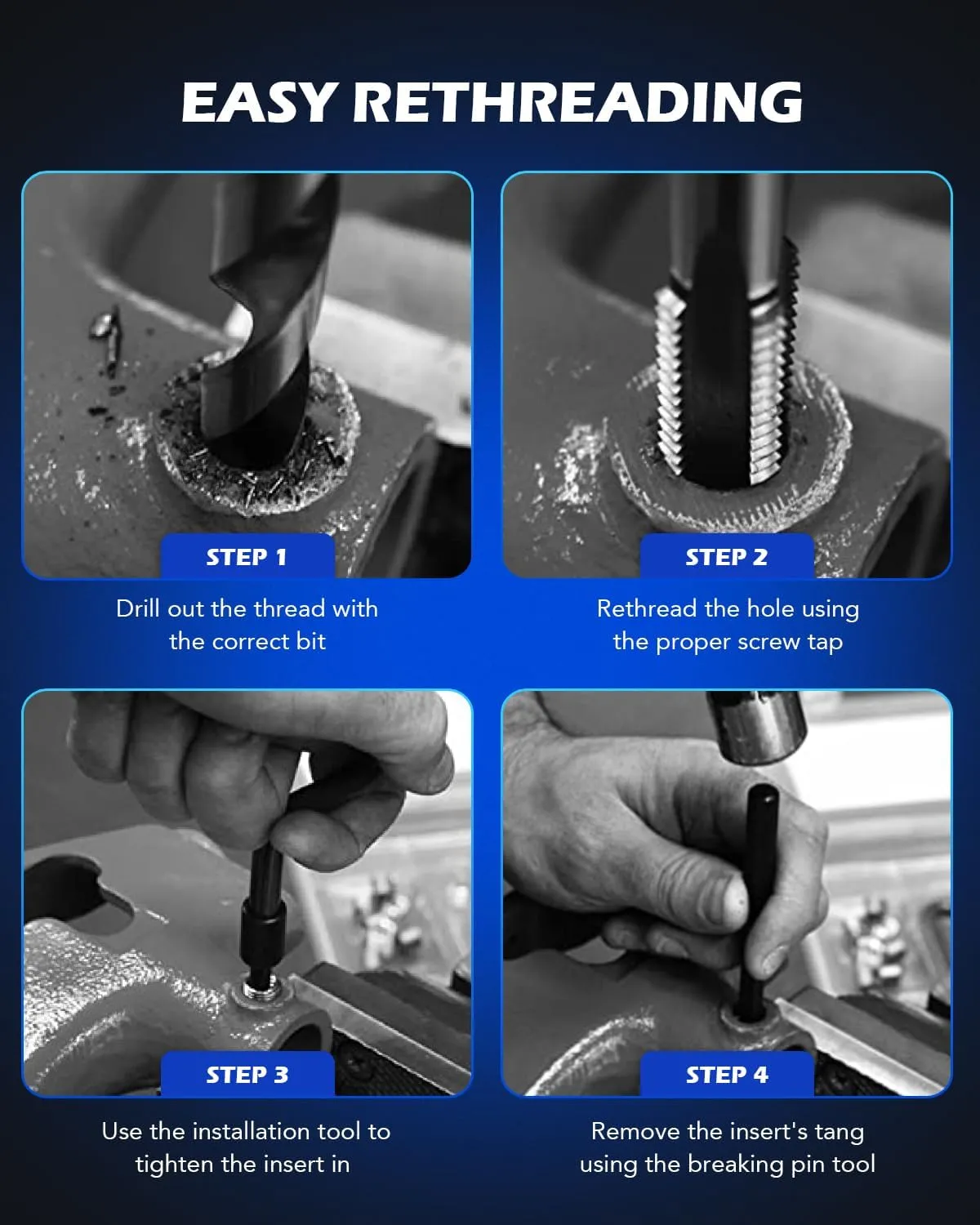 EASY RETHREADING

STEP 1

Drill out the thread with the correct bit

STEP 2

Rethread the hole using the proper screw tap

STEP 3

Use the installation tool to tighten the insert in

STEP 4

Remove the insert's tang using the breaking pin tool