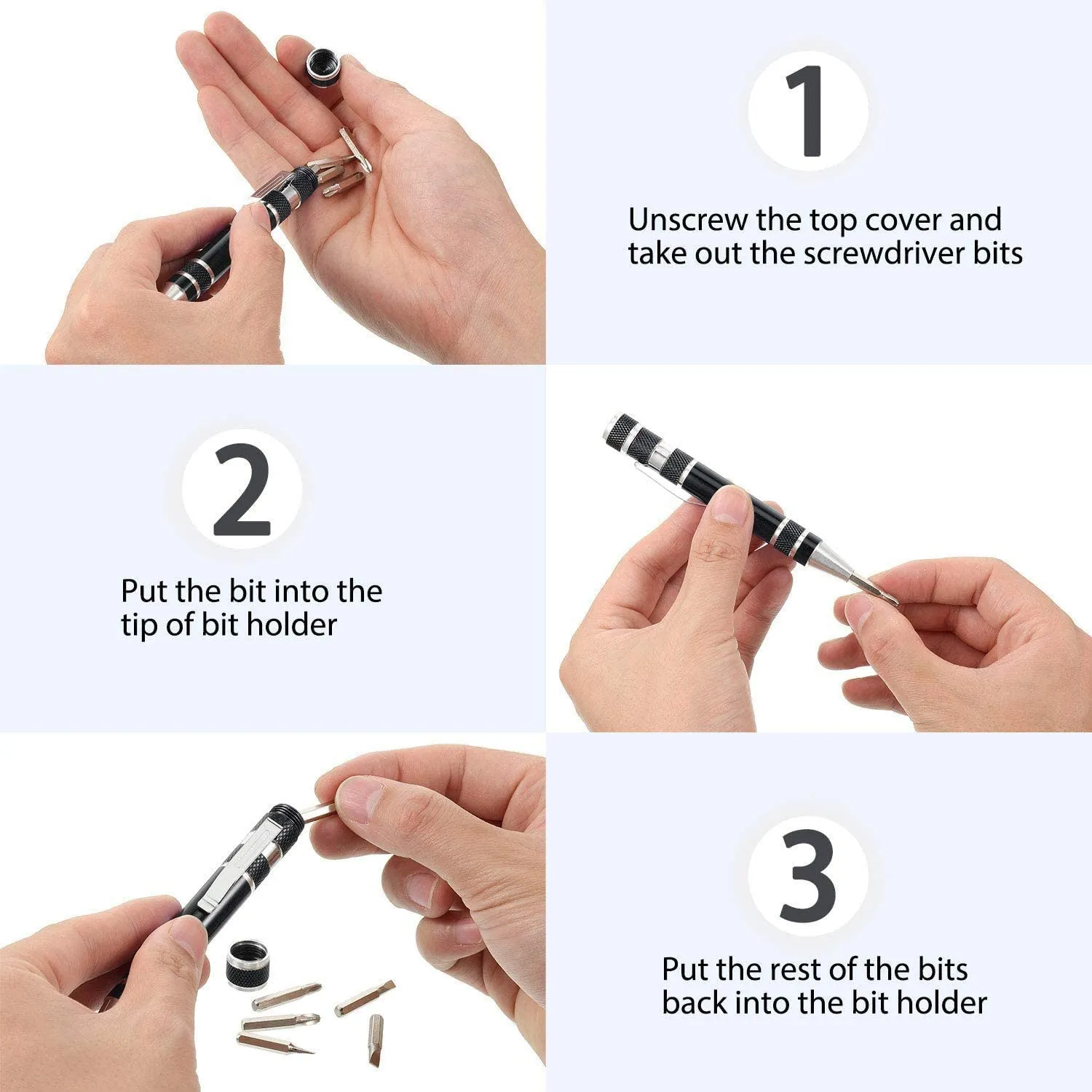 1

Unscrew the top cover and take out the screwdriver bits

2

Put the bit into the tip of bit holder

3

Put the rest of the bits back into the bit holder