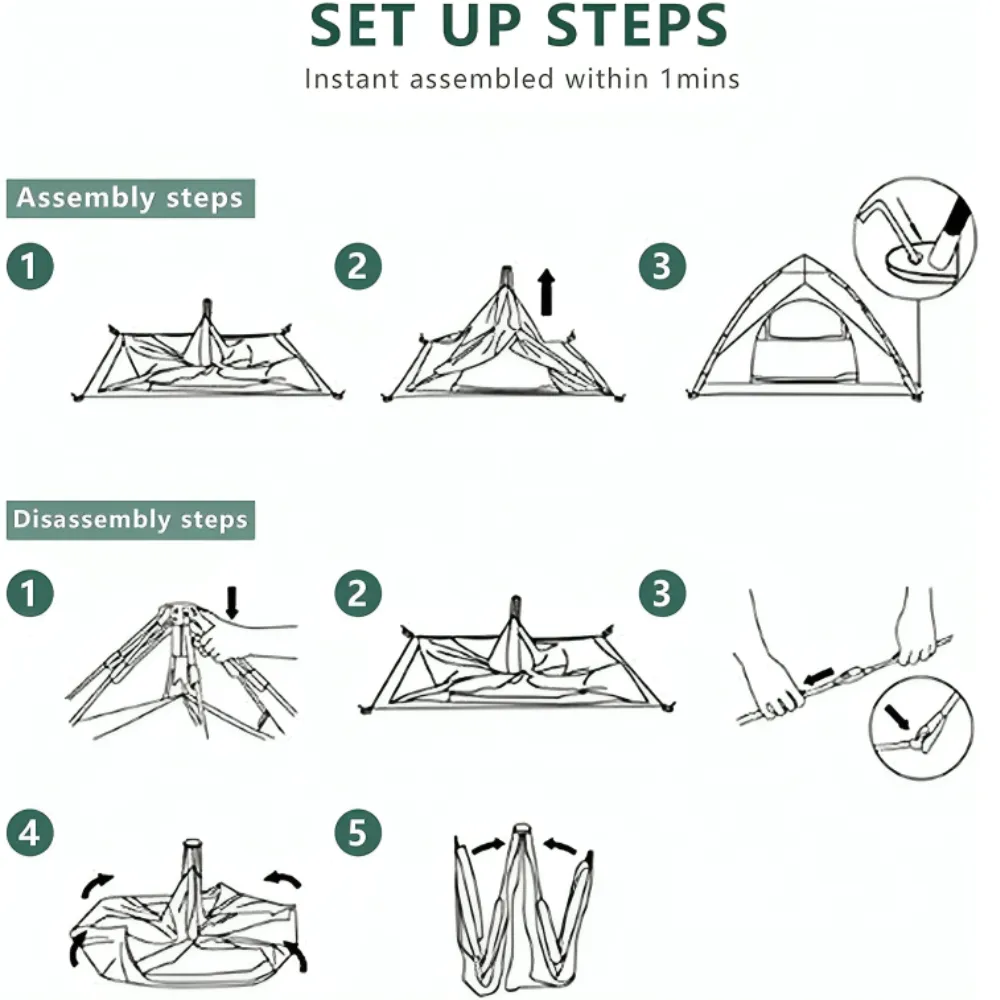 SET UP STEPS

Instant assembled within 1mins

Assembly steps

1

2

3

Disassembly steps

1

2

3

4

5