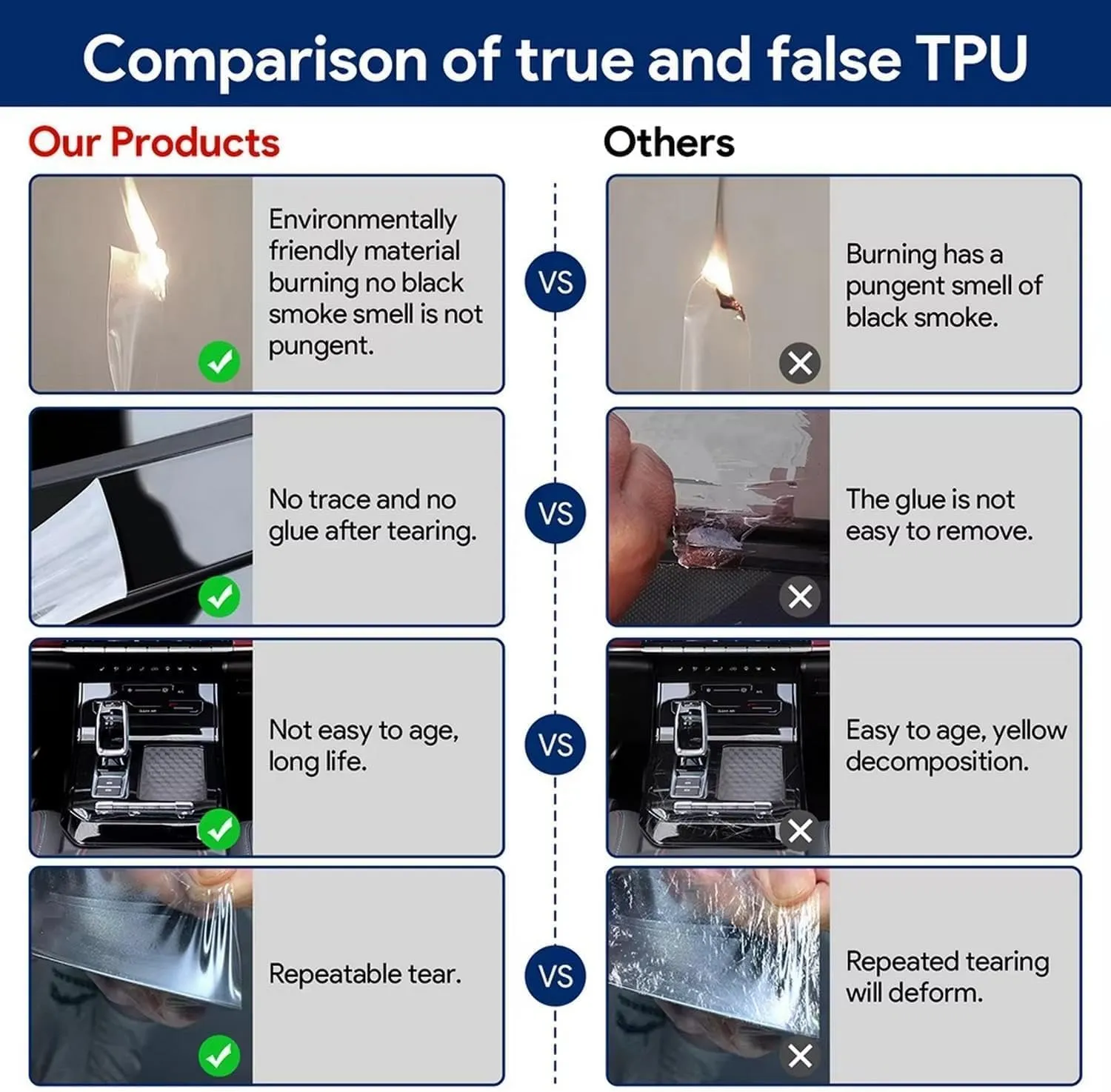 Comparison of true and false TPU

Our Products

Environmentally friendly material burning no black smoke smell is not pungent.

No trace and no glue after tearing.

Not easy to age, long life.

Repeatable tear.

VS

VS

VS

VS

Others

Burning has a pungent smell of black smoke.

The glue is not easy to remove.

Easy to age, yellow decomposition.

Repeated tearing will deform.