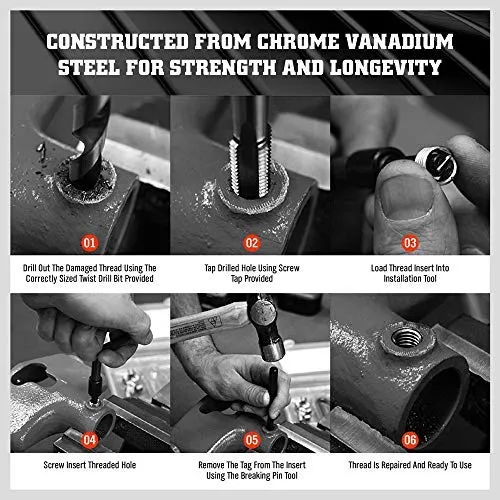 CONSTRUCTED FROM CHROME VANADIUM STEEL FOR STRENGTH AND LONGEVITY

01

Drill Out The Damaged Thread Using The Correctly Sized Twist Drill Bit Provided

02

Tap Drilled Hole Using Screw Tap Provided

03

Load Thread Insert Into Installation Tool

04

Screw Insert Threaded Hole

05

Remove The Tag From The Insert Using The Breaking Pin Tool

06

Thread Is Repaired And Ready To Use