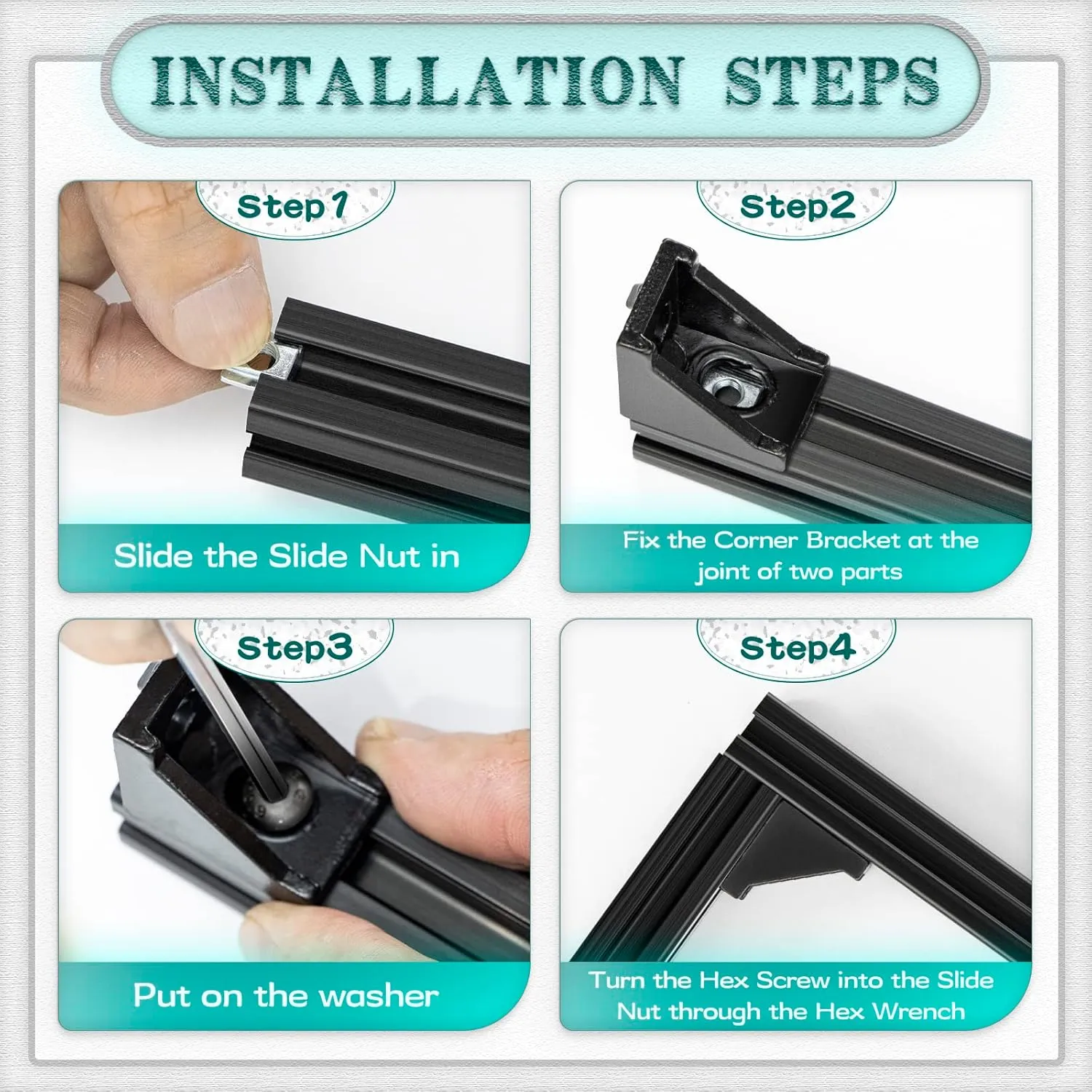 INSTALLATION STEPS

Step1

Slide the Slide Nut in

Step2

Fix the Corner Bracket at the joint of two parts

Step3

Put on the washer

Step4

Turn the Hex Screw into the Slide Nut through the Hex Wrench