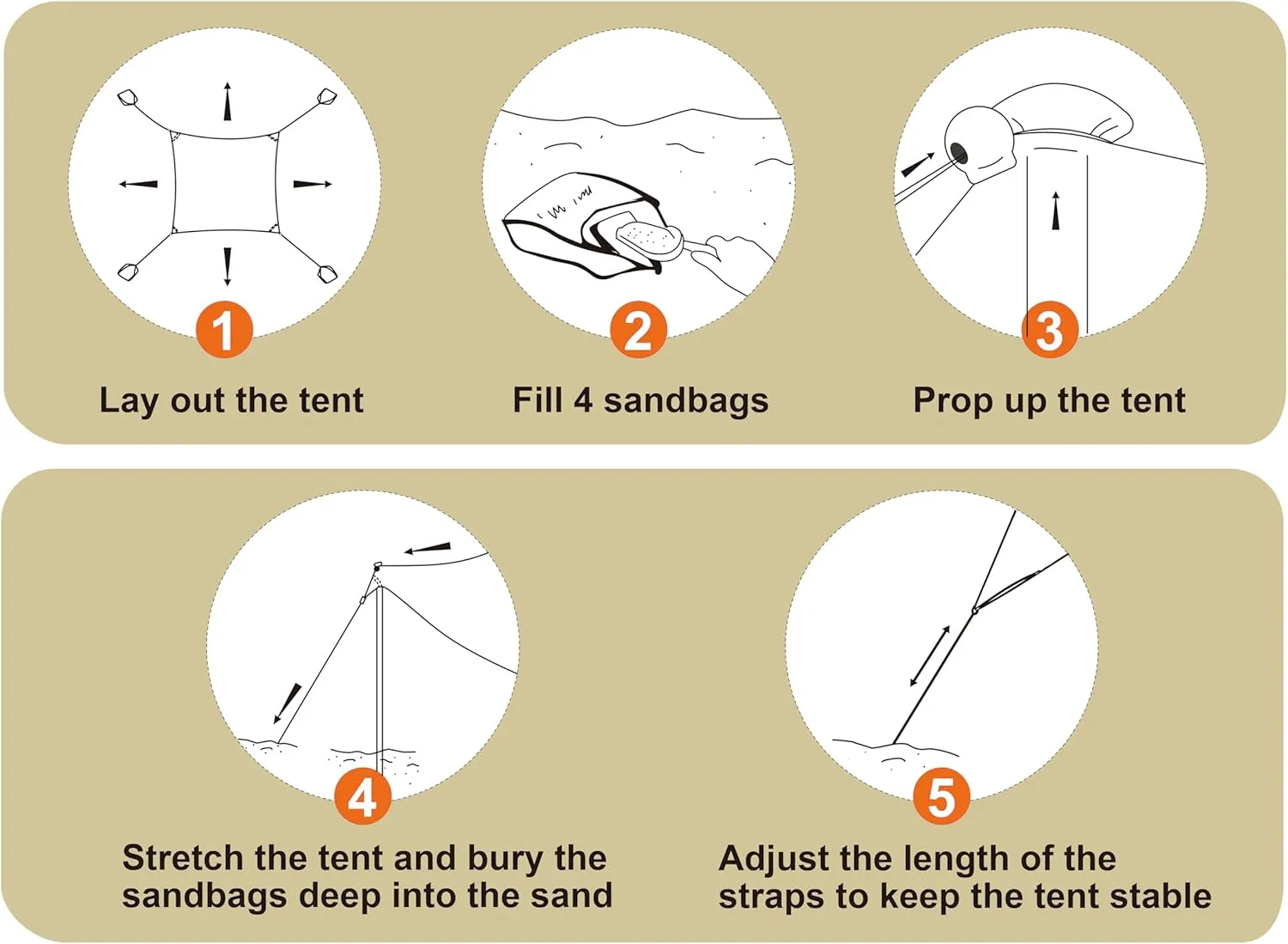 1

Lay out the tent

2

Fill 4 sandbags

3

Prop up the tent

4

Stretch the tent and bury the sandbags deep into the sand

5

Adjust the length of the straps to keep the tent stable